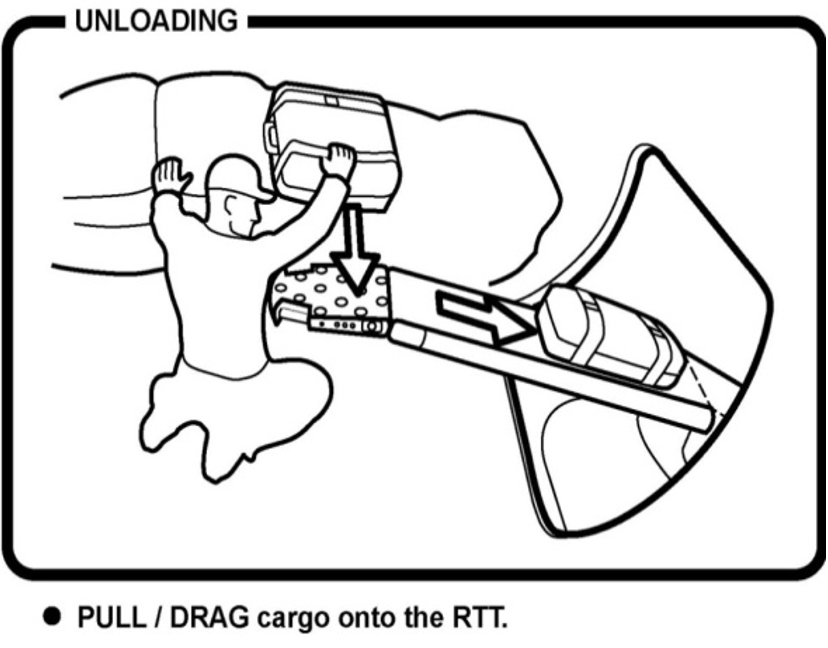 UNLOADING

● PULL / DRAG cargo onto the RTT.